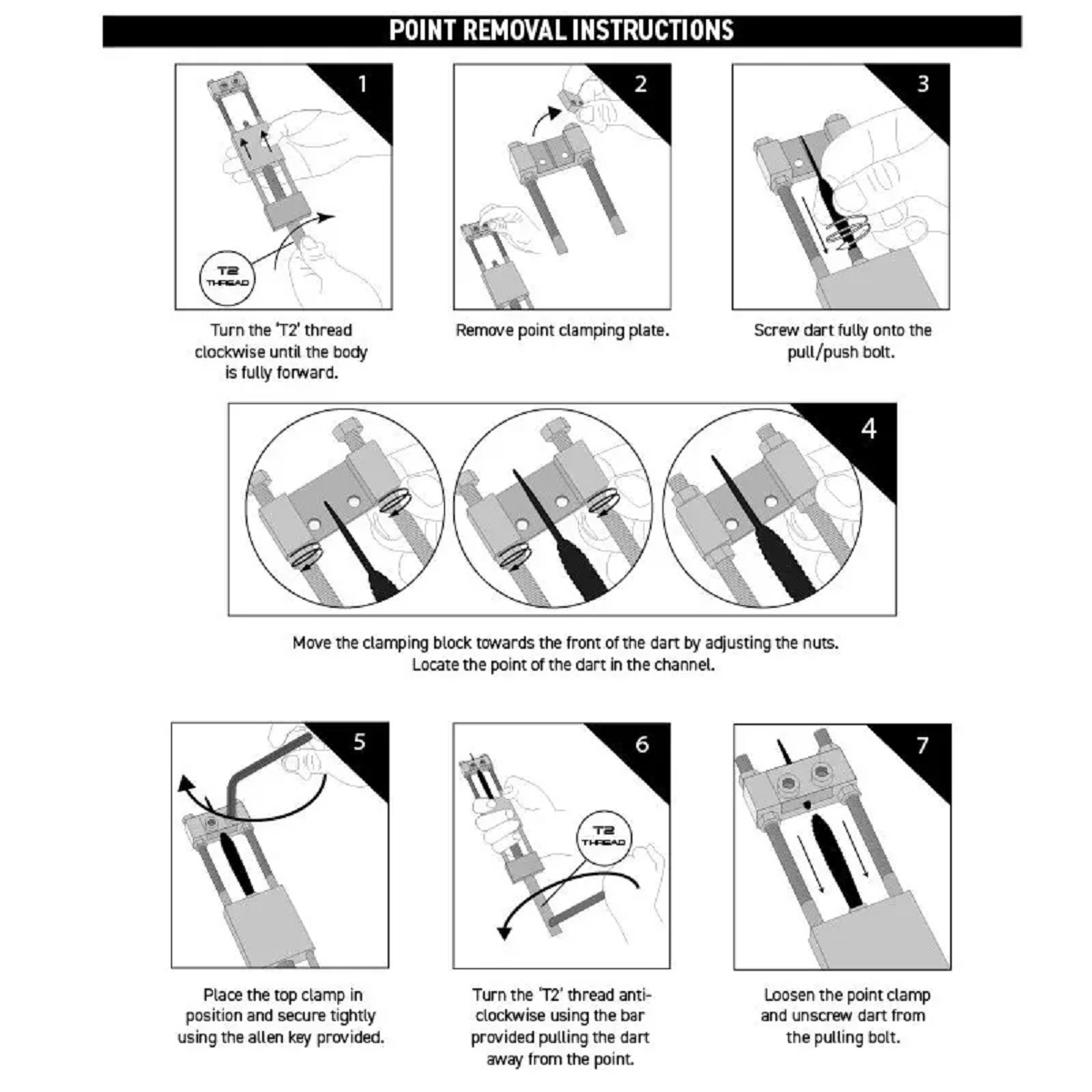 POINT REMOVAL INSTRUCTIONS

1

T2 THREAD

Turn the 'T2' thread clockwise until the body is fully forward.

2

Remove point clamping plate.

3

Screw dart fully onto the pull/push bolt.

4

Move the clamping block towards the front of the dart by adjusting the nuts. Locate the point of the dart in the channel.

5

Place the top clamp in position and secure tightly using the allen key provided.

6

T2 THREAD

Turn the 'T2' thread anti-clockwise using the bar provided pulling the dart away from the point.

7

Loosen the point clamp and unscrew dart from the pulling bolt.